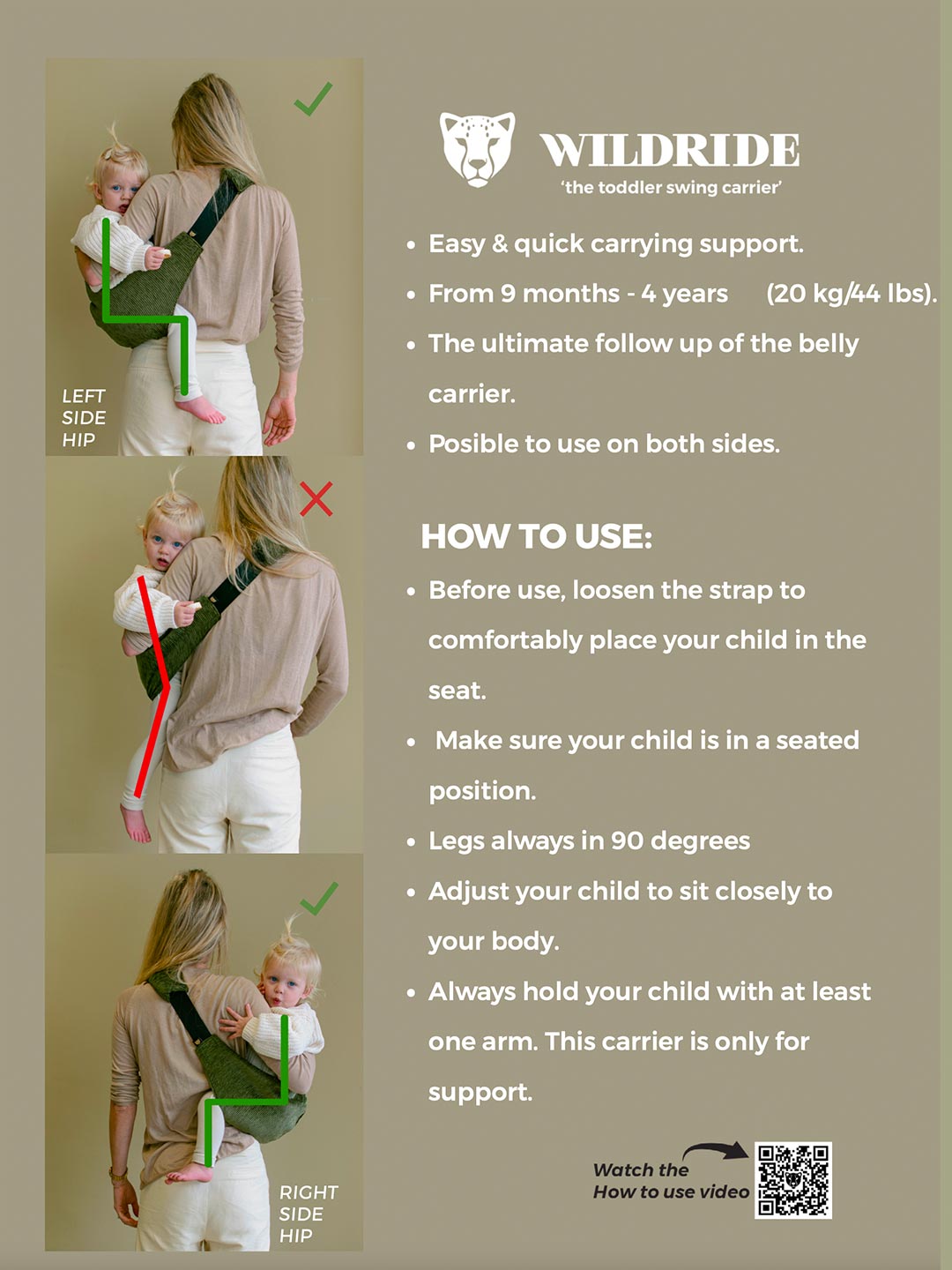 LEFT SIDE HIP

RIGHT SIDE HIP

WILDRIDE
'the toddler swing carrier'

• Easy & quick carrying support.
• From 9 months - 4 years (20 kg/44 lbs).
• The ultimate follow up of the belly carrier.
• Posible to use on both sides.

HOW TO USE:
• Before use, loosen the strap to comfortably place your child in the seat.
• Make sure your child is in a seated position.
• Legs always in 90 degrees
• Adjust your child to sit closely to your body.
• Always hold your child with at least one arm. This carrier is only for support.

Watch the How to use video